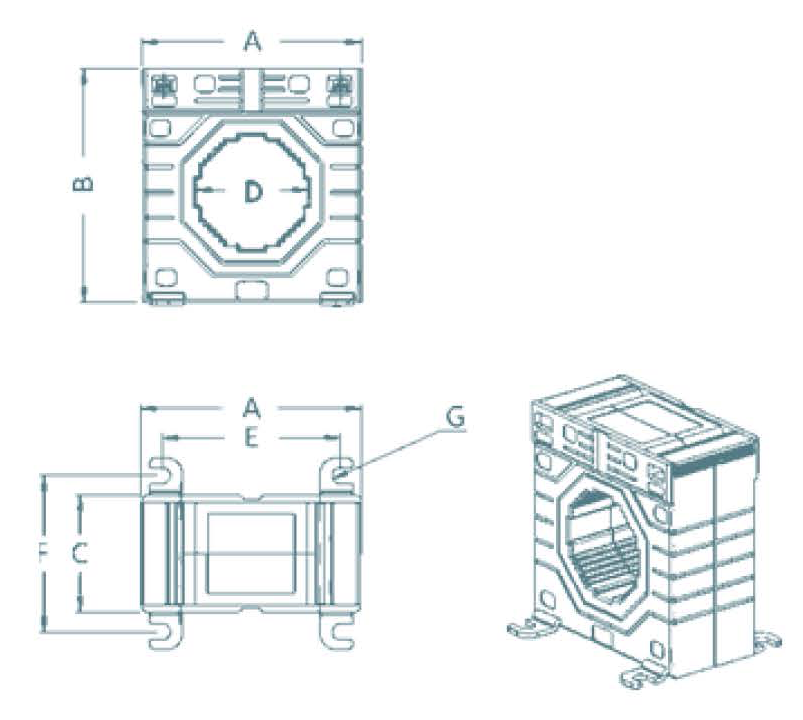 A
B
D
A
E
G
F
C