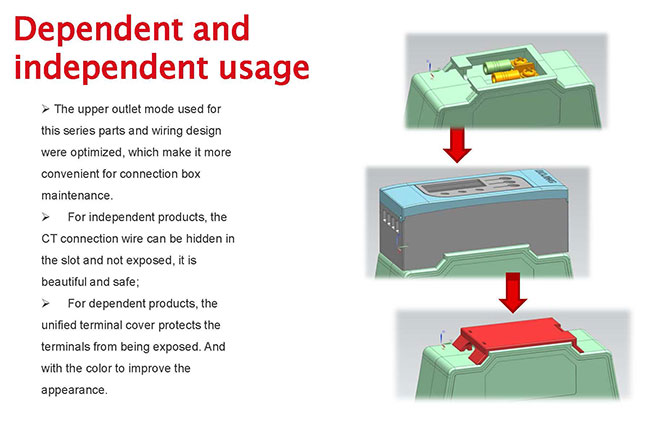 Dependent and independent usage

➢ The upper outlet mode used for this series parts and wiring design were optimized, which make it more convenient for connection box maintenance.

➢ For independent products, the CT connection wire can be hidden in the slot and not exposed, it is beautiful and safe;

➢ For dependent products, the unified terminal cover protects the terminals from being exposed. And with the color to improve the appearance.